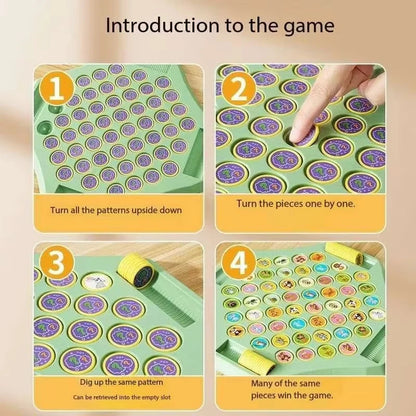 Introduction to the game

1

Turn all the patterns upside down

2

Turn the pieces one by one.

3

Dig up the same pattern

Can be retrieved into the empty slot

4

Many of the same pieces win the game.